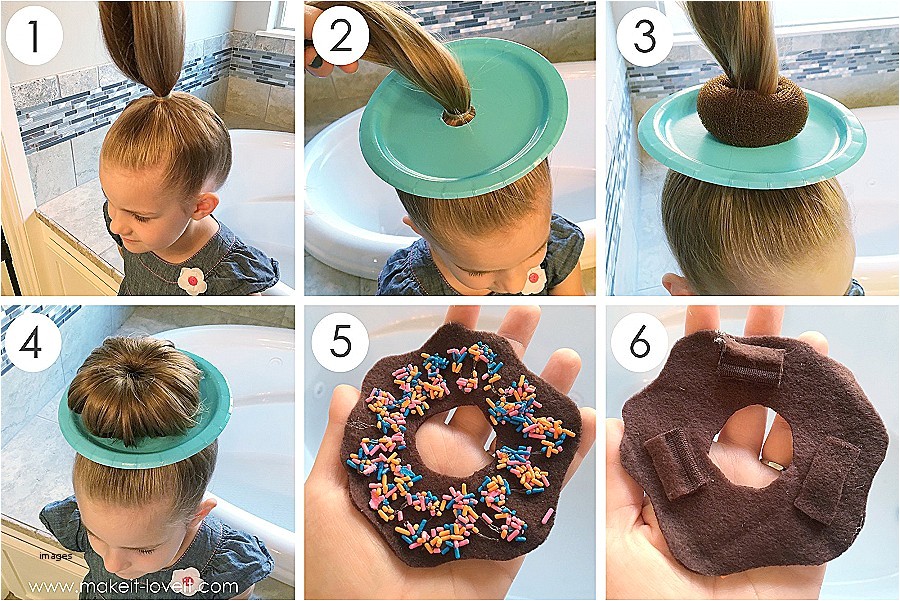 1
2
3
4
5
6
images
www.makeit-loveit.com