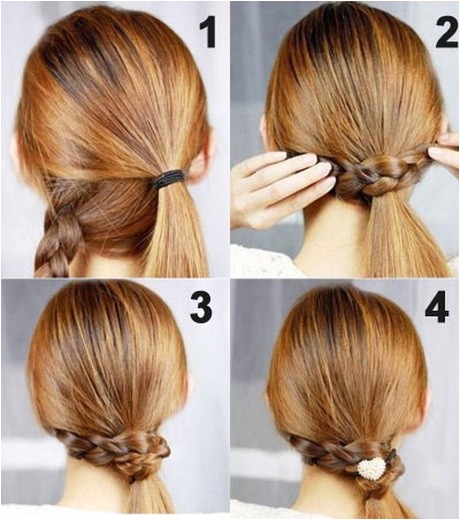 1
2
3
4