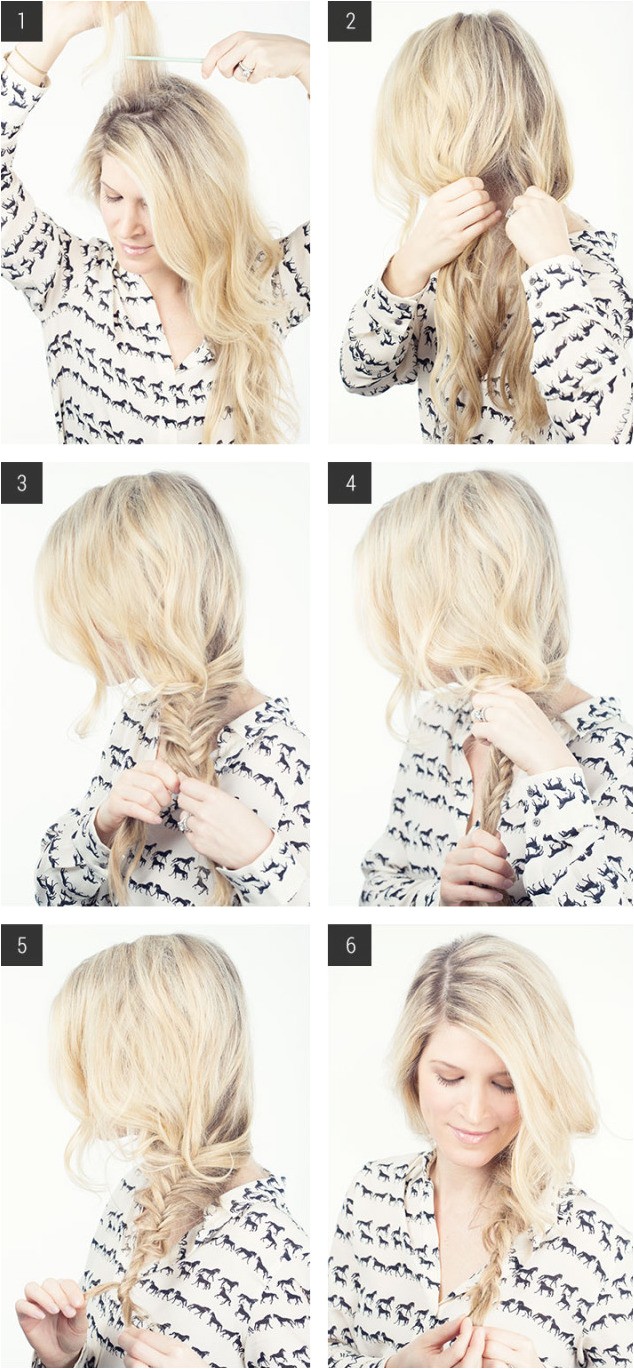 1
2
3
4
5
6