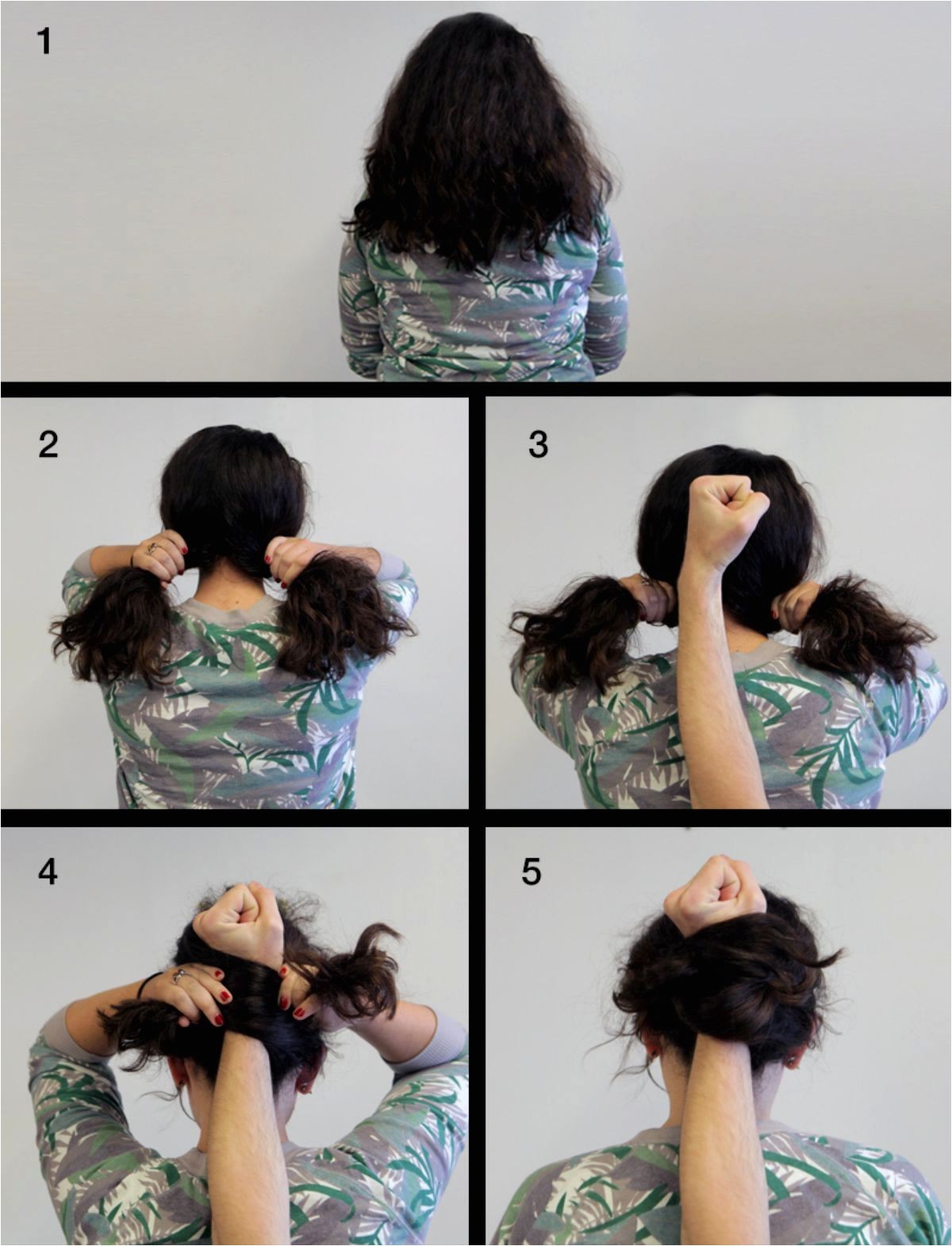 1

2

3

4

5