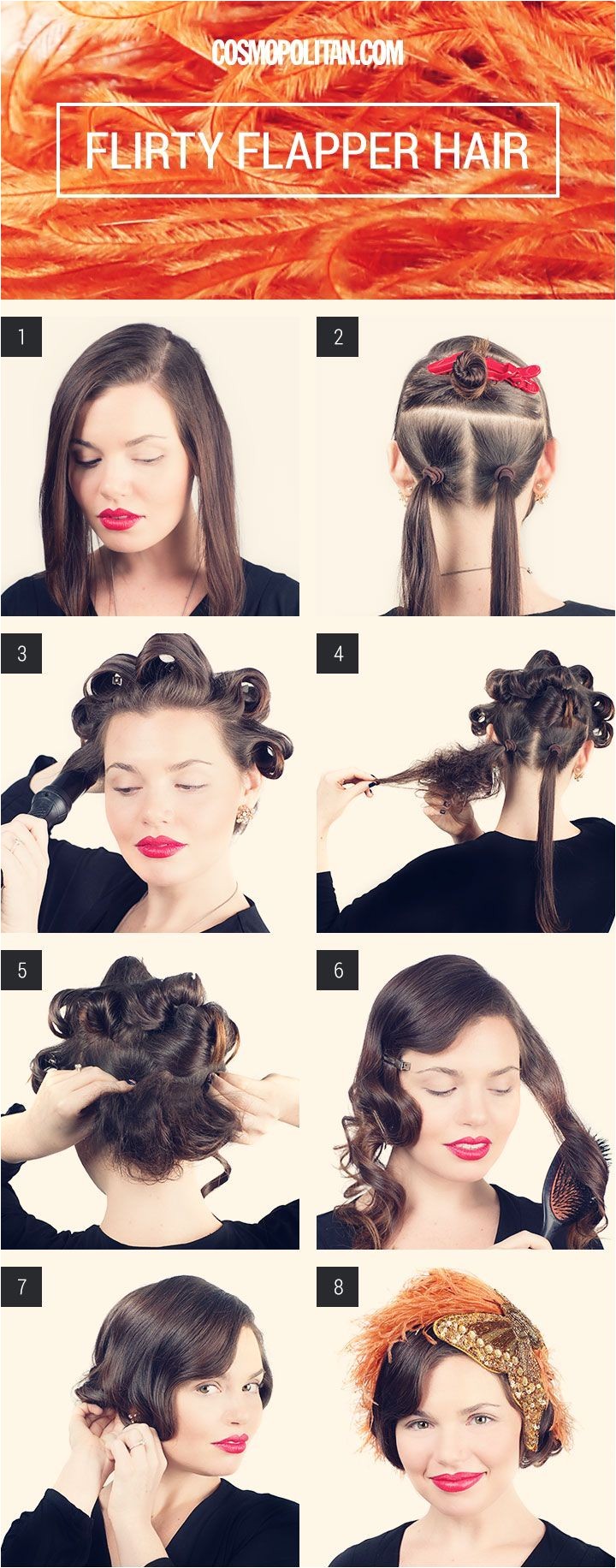 COSMOPOLITAN.COM

FLIRTY FLAPPER HAIR

1

2

3

4

5

6

7

8