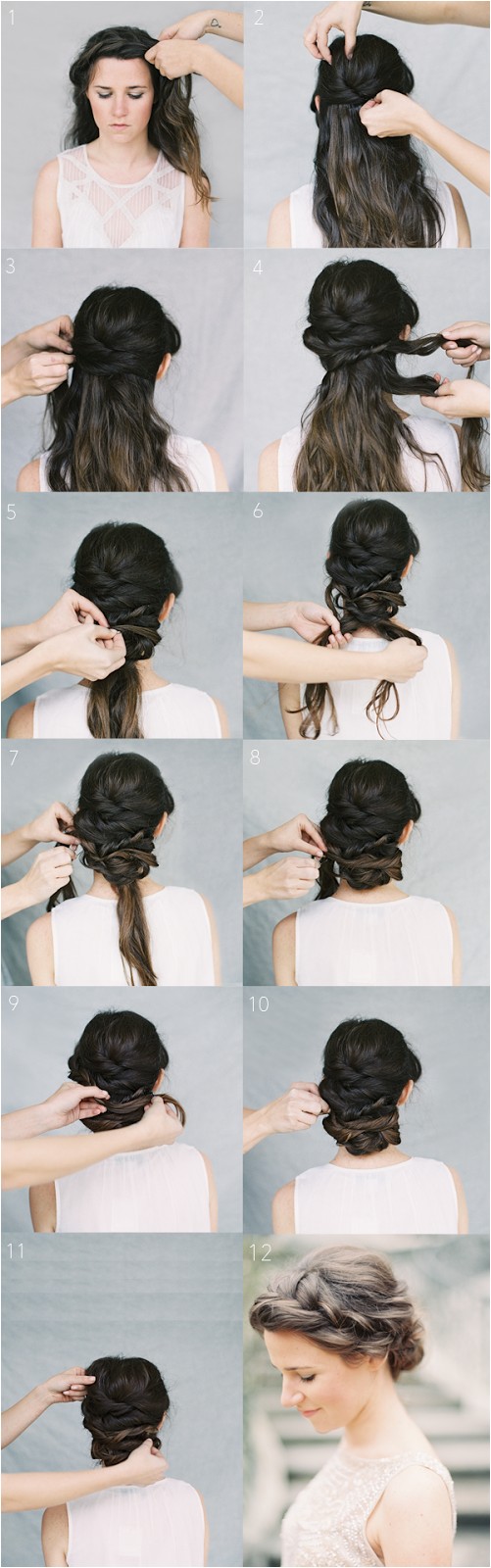 1
2
3
4
5
6
7
8
9
10
11
12