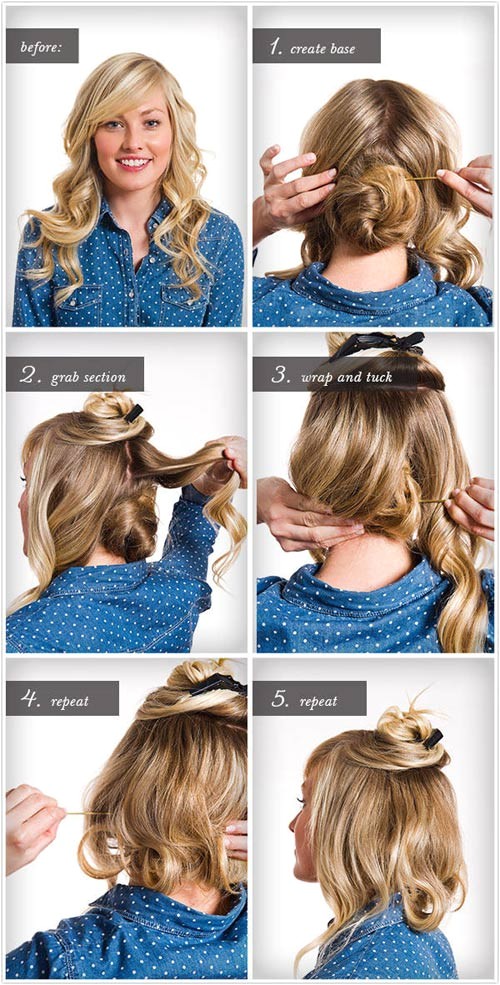 before:

1. create base

2. grab section

3. wrap and tuck

4. repeat

5. repeat