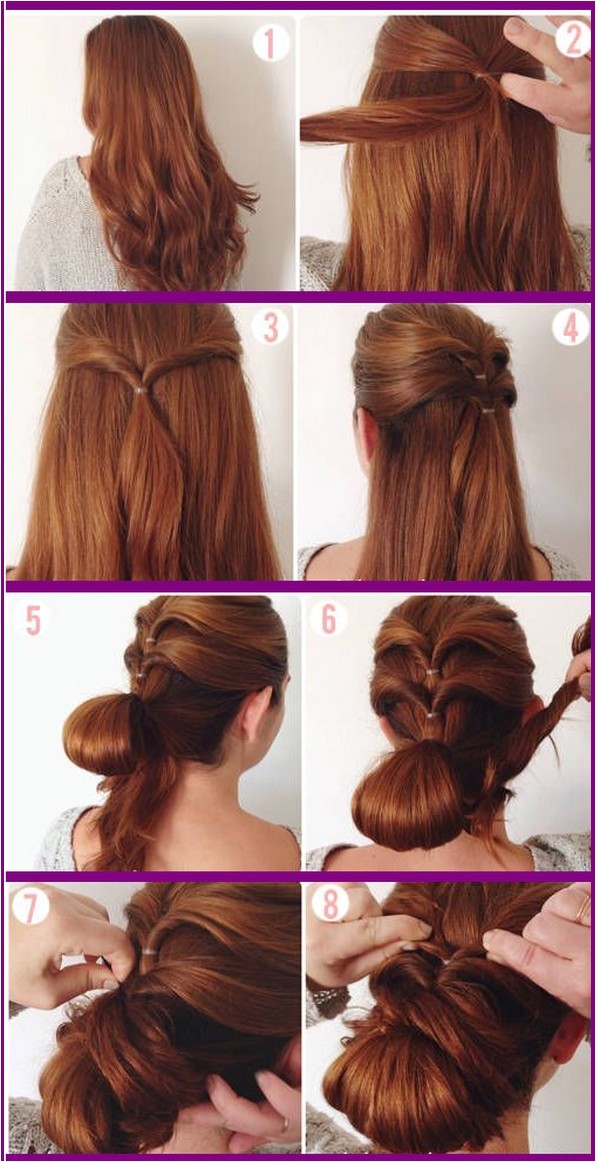 1
2
3
4
5
6
7
8