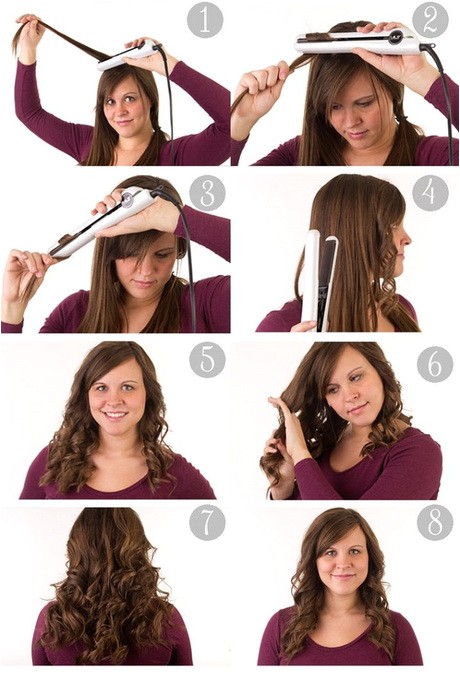 1
2
3
4
5
6
7
8