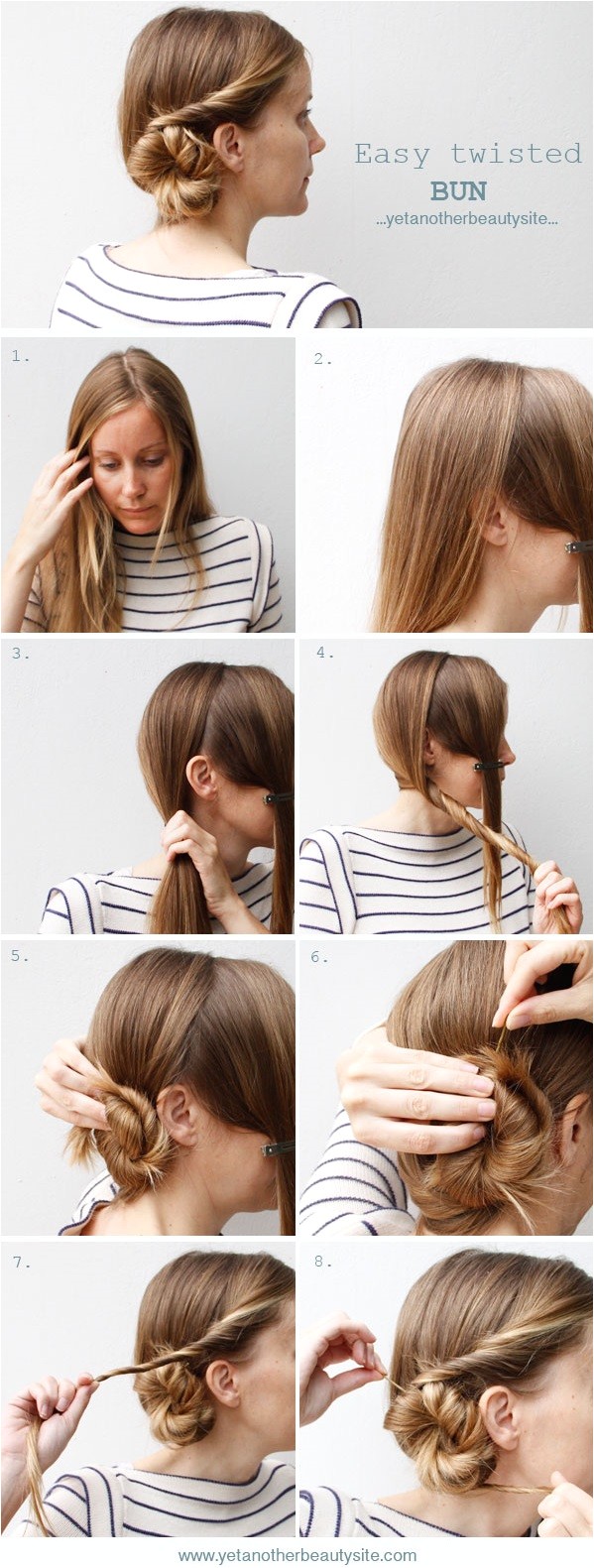 Easy twisted
BUN
...yetanotherbeautysite...

1.

2.

3.

4.

5.

6.

7.

8.

www.yetanotherbeautysite.com