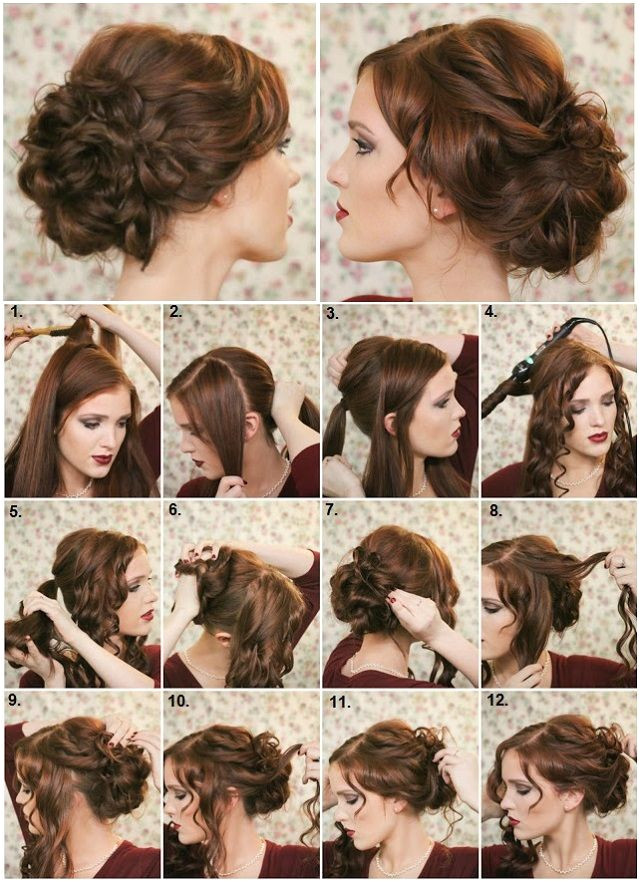 1.
2.
3.
4.
5.
6.
7.
8.
9.
10.
11.
12.