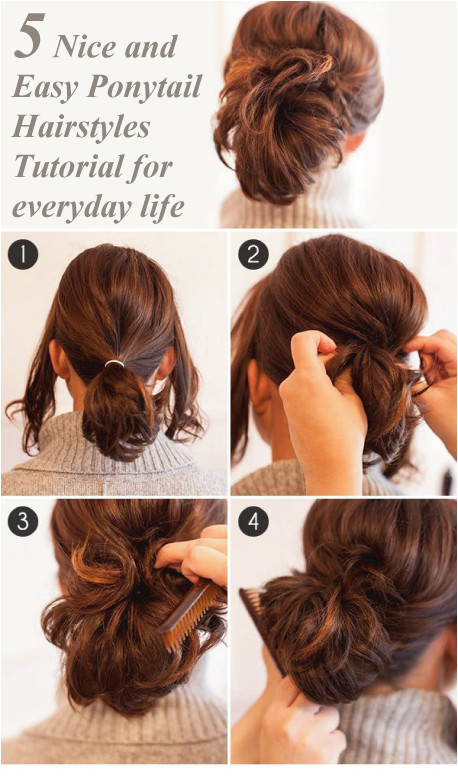 5 Nice and Easy Ponytail Hairstyles Tutorial for everyday life

1

2

3

4