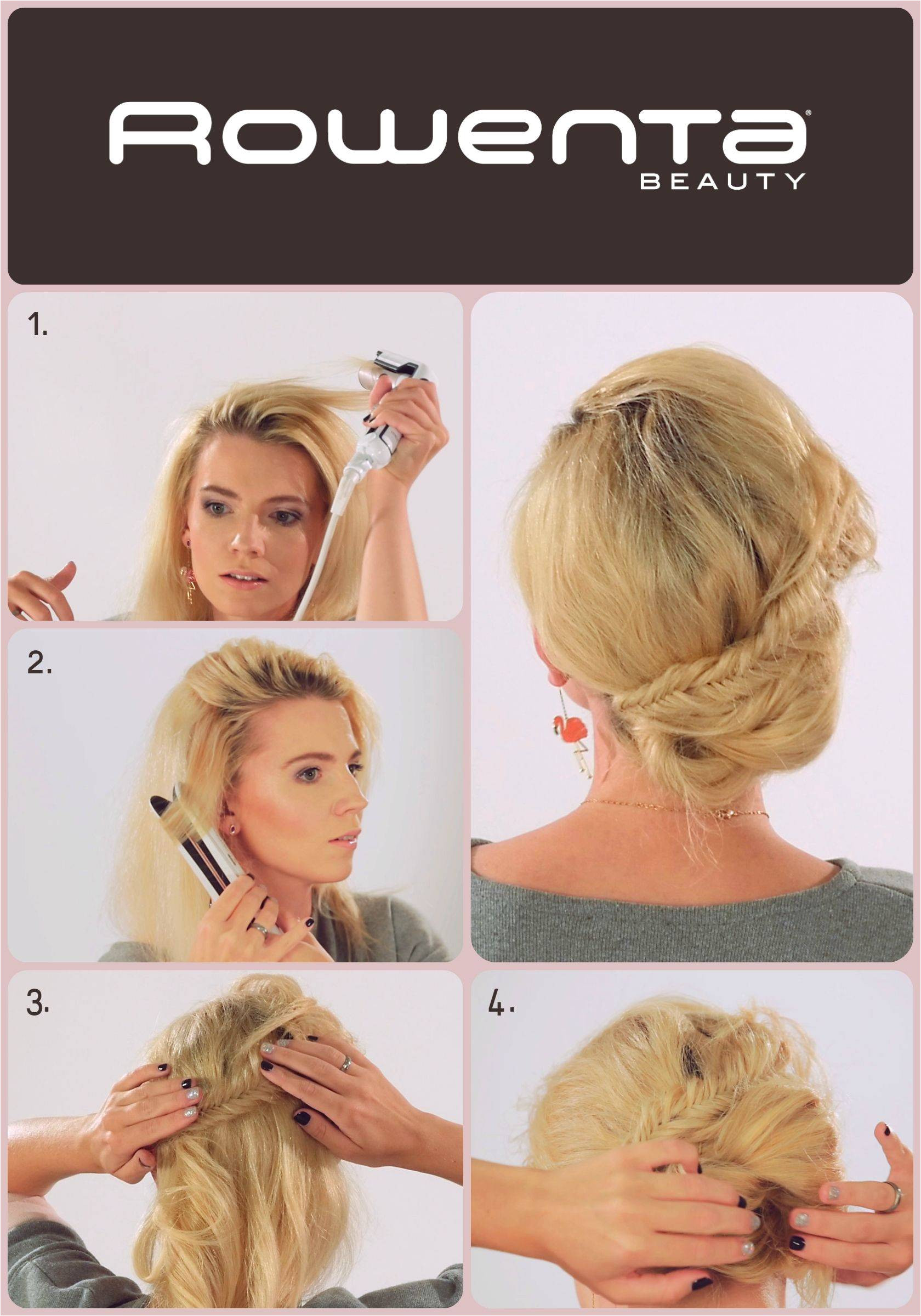 Rowenta®
BEAUTY

1.

2.

3.

4.