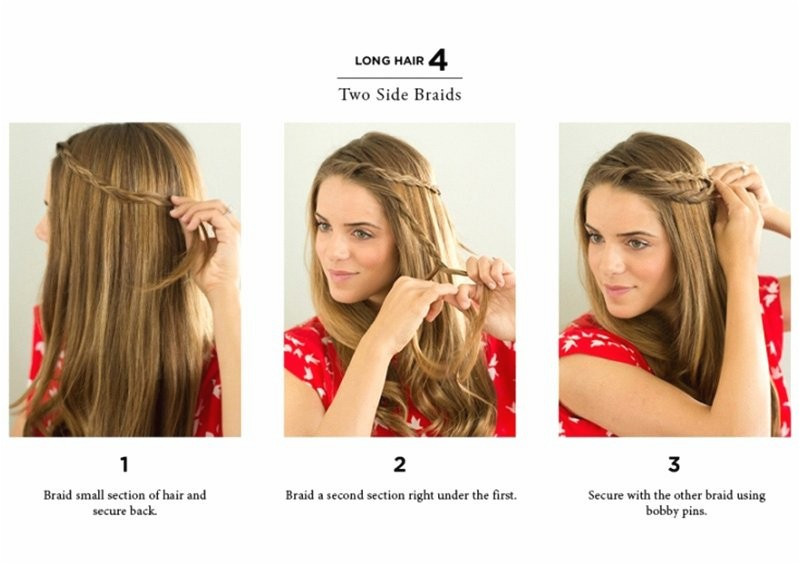 LONG HAIR 4

Two Side Braids

1

Braid small section of hair and secure back.

2

Braid a second section right under the first.

3

Secure with the other braid using bobby pins.