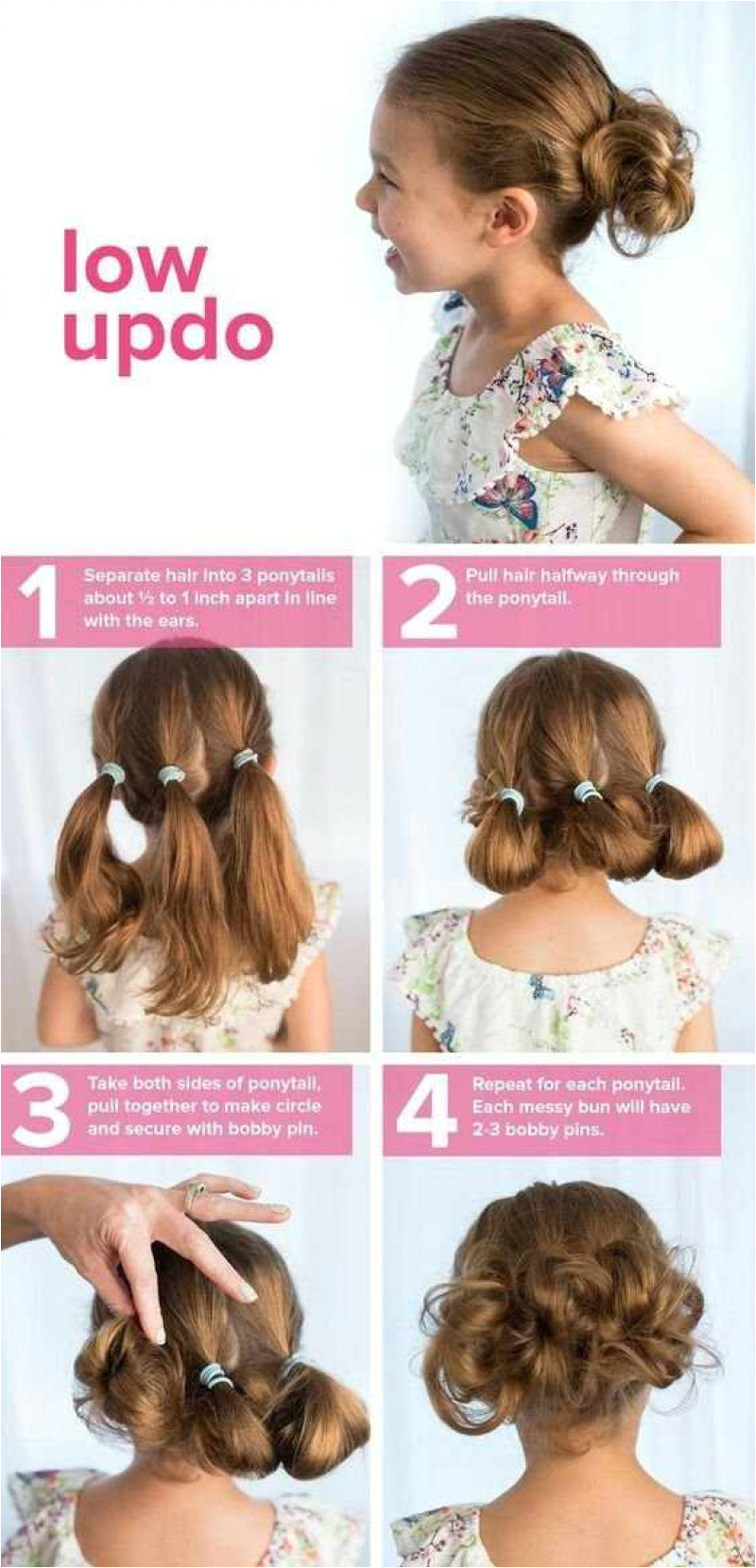 low updo

1 Separate hair into 3 ponytails about ½ to 1 inch apart in line with the ears.

2 Pull hair halfway through the ponytail.

3 Take both sides of ponytail, pull together to make circle and secure with bobby pin.

4 Repeat for each ponytail. Each messy bun will have 2-3 bobby pins.