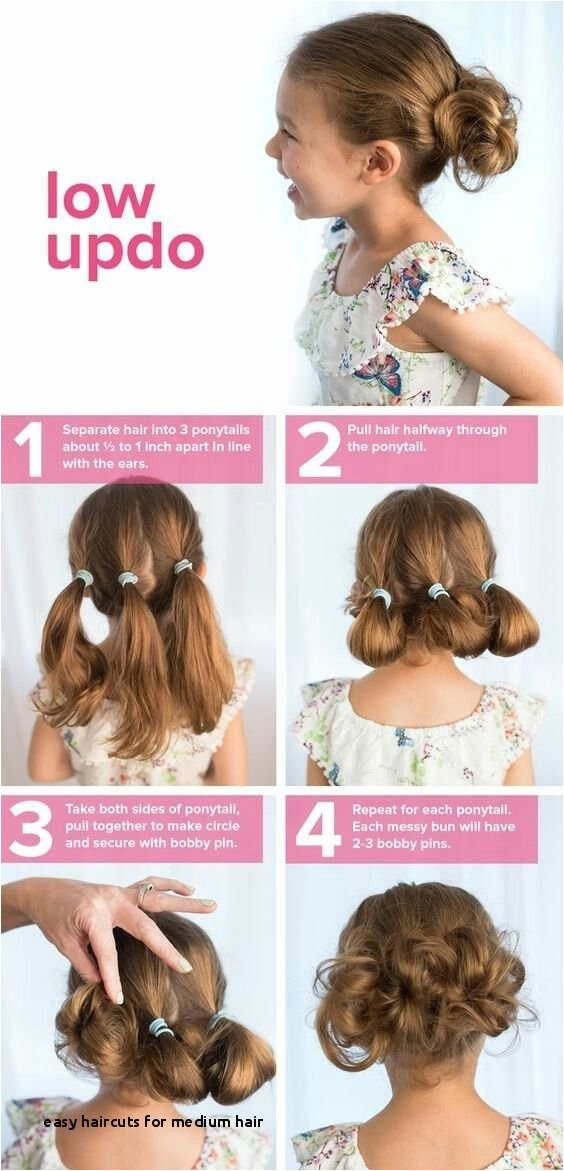 low updo

1 Separate hair into 3 ponytails about ½ to 1 inch apart in line with the ears.

2 Pull hair halfway through the ponytail.

3 Take both sides of ponytail, pull together to make circle and secure with bobby pin.

4 Repeat for each ponytail. Each messy bun will have 2-3 bobby pins.

easy haircuts for medium hair