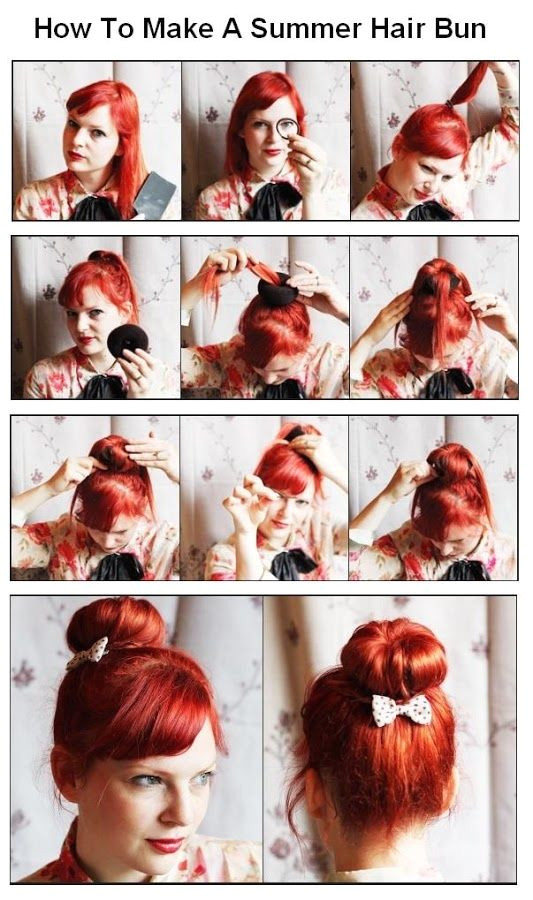 How To Make A Summer Hair Bun