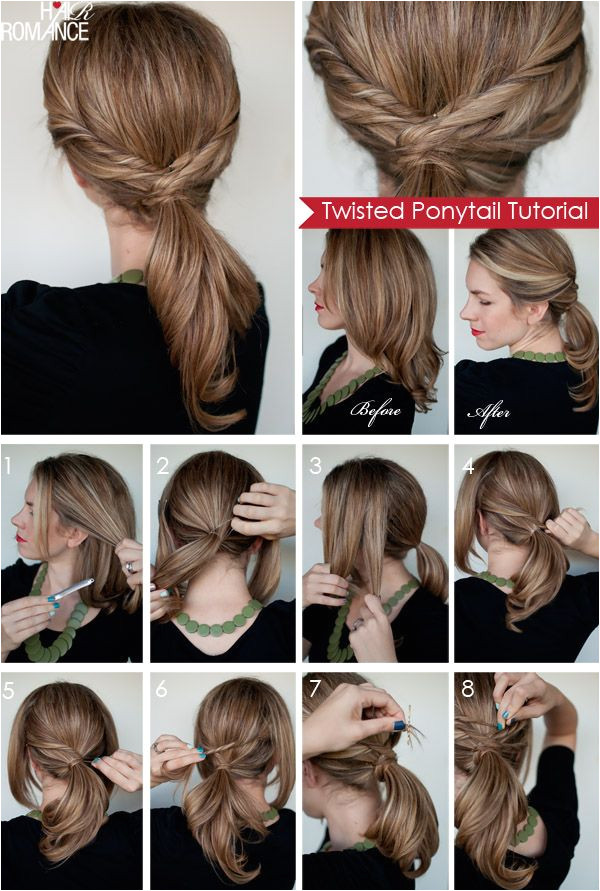 HAIR ROMANCE

Twisted Ponytail Tutorial

Before

After

1

2

3

4

5

6

7

8