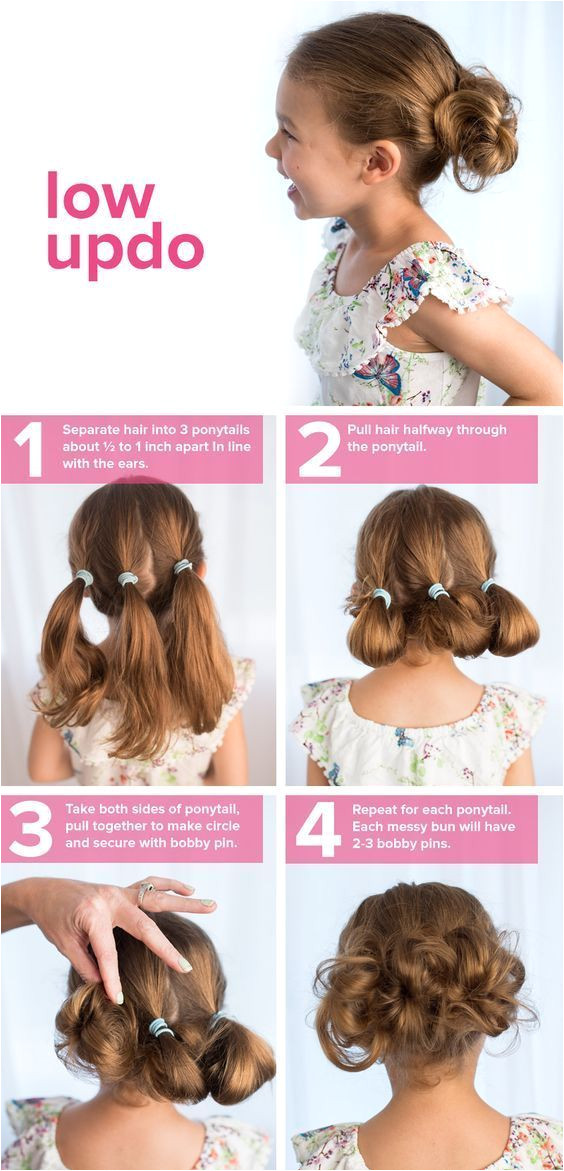 low updo

1 Separate hair into 3 ponytails about ½ to 1 inch apart in line with the ears.

2 Pull hair halfway through the ponytail.

3 Take both sides of ponytail, pull together to make circle and secure with bobby pin.

4 Repeat for each ponytail. Each messy bun will have 2-3 bobby pins.