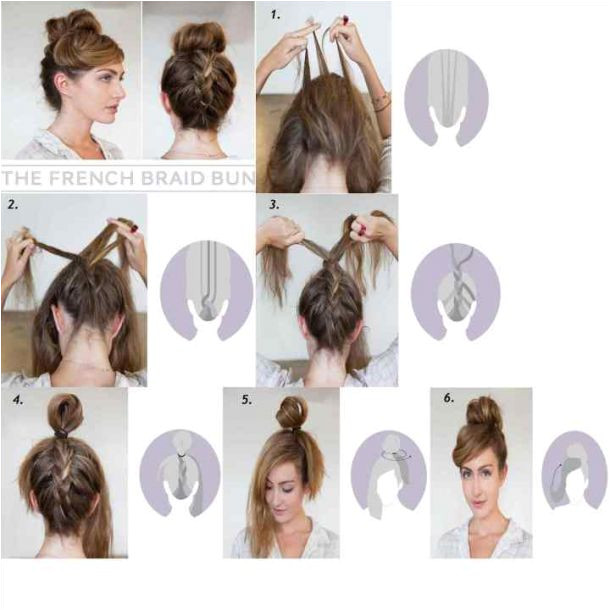 THE FRENCH BRAID BUN

1.

2.

3.

4.

5.

6.