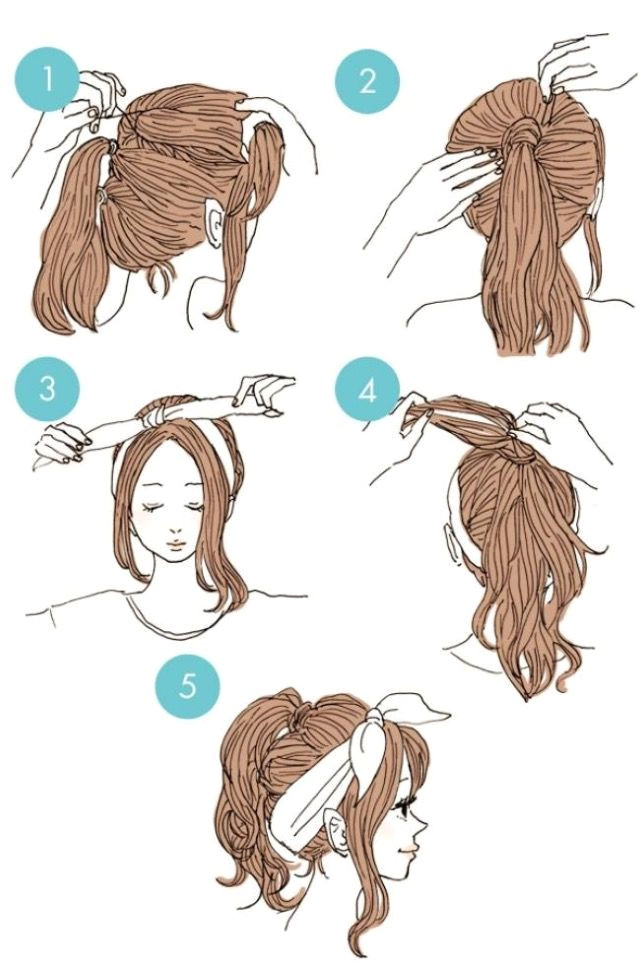 1

2

3

4

5