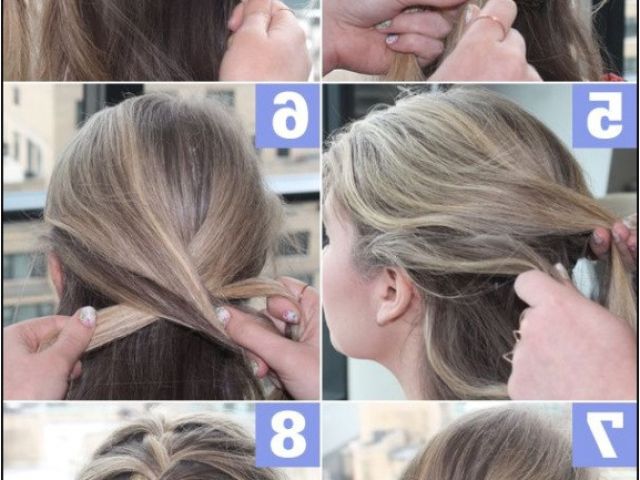 6

5

8

7