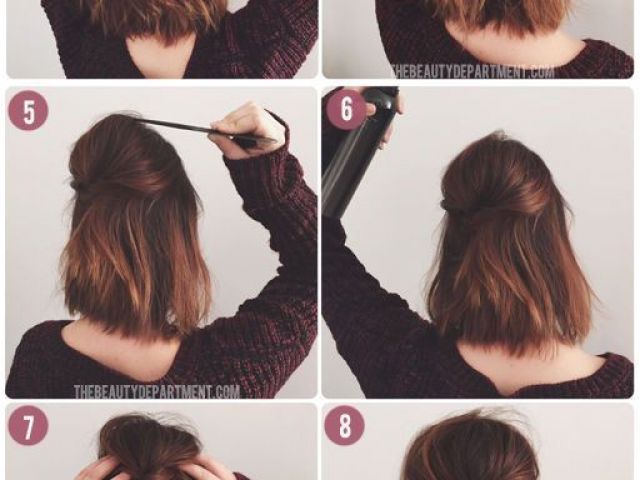 THEBEAUTYDEPARTMENT.COM

5

6

THEBEAUTYDEPARTMENT.COM

7

8