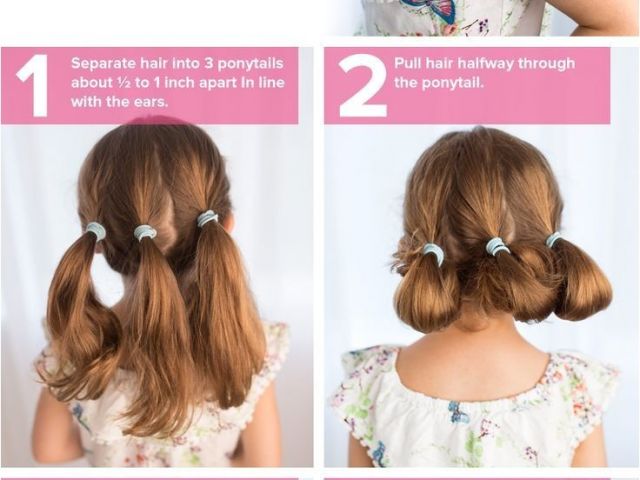 1 Separate hair into 3 ponytails about ½ to 1 inch apart in line with the ears.

2 Pull hair halfway through the ponytail.