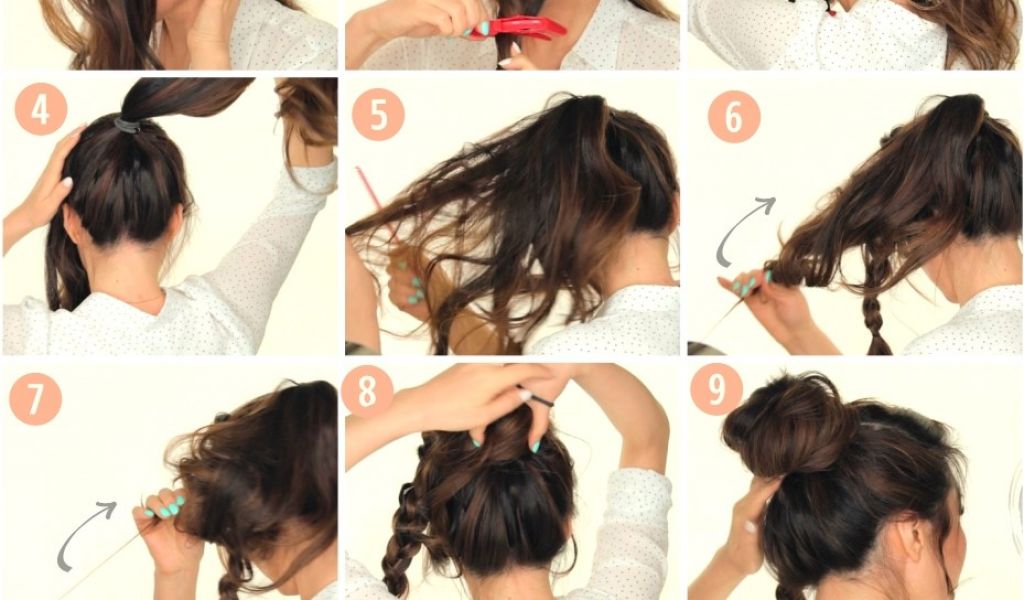 4

5

6

7

8

9