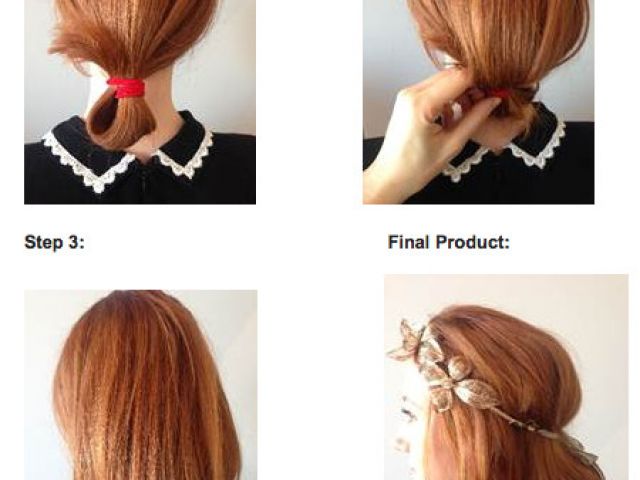 Step 3:

Final Product: