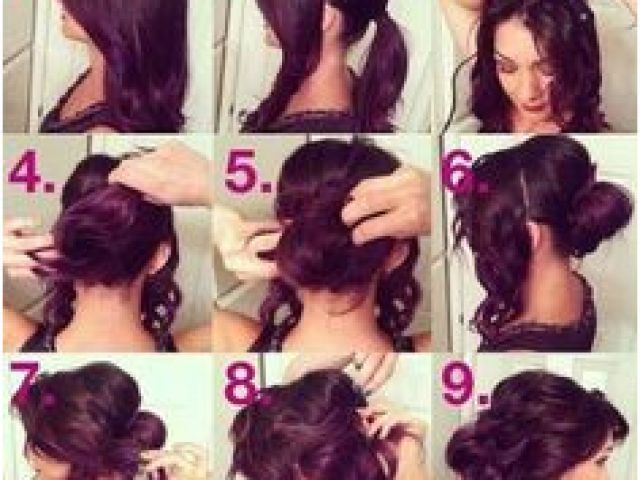 4.

5.

6.

7.

8.

9.