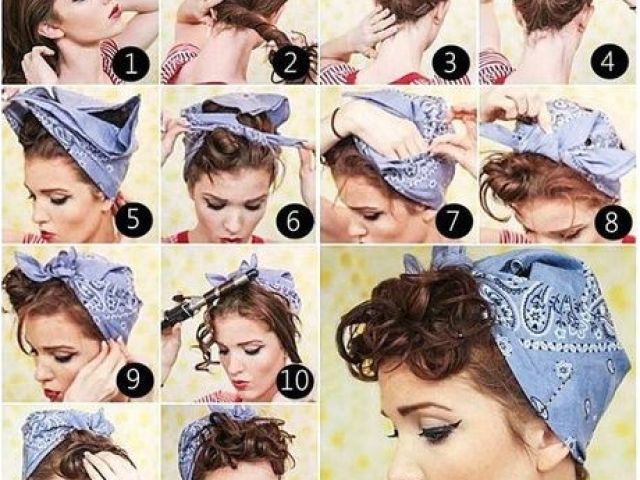 1
2
3
4
5
6
7
8
9
10