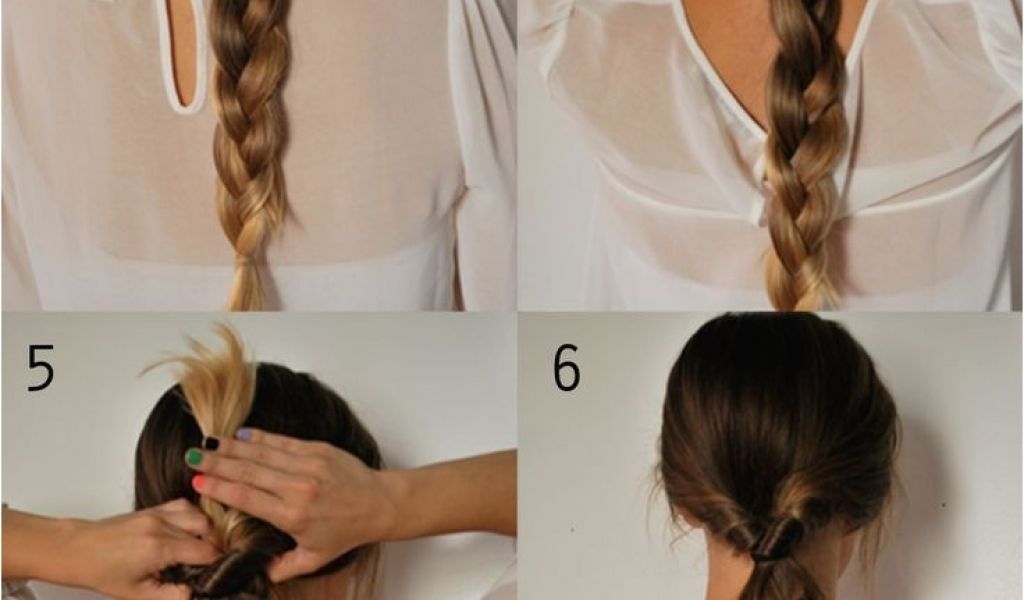 5

6