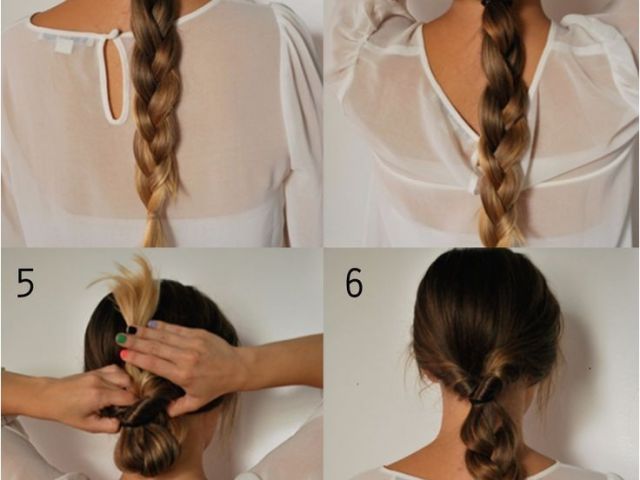 5

6