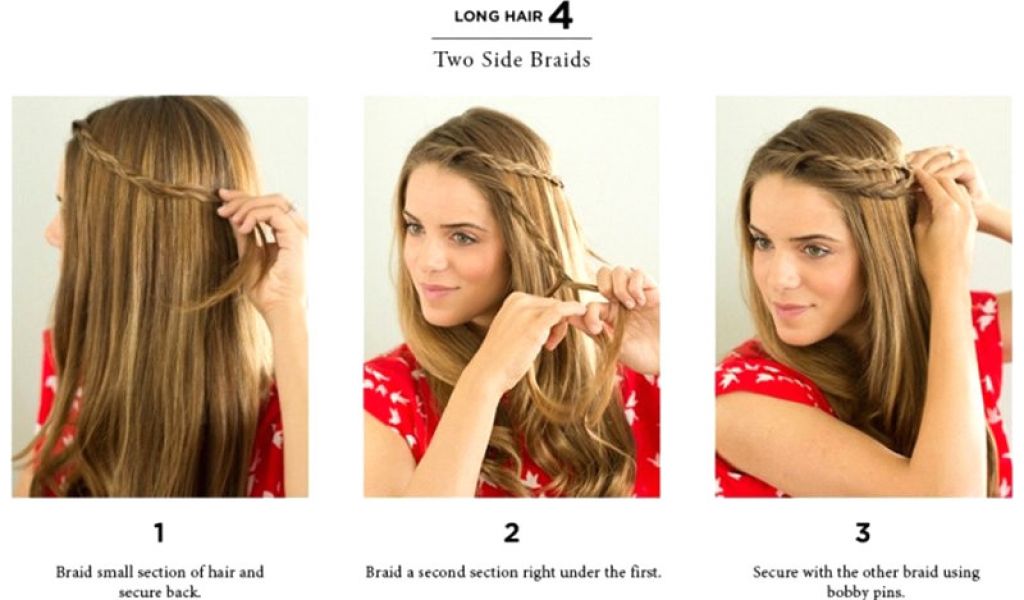 LONG HAIR 4

Two Side Braids

1

Braid small section of hair and secure back.

2

Braid a second section right under the first.

3

Secure with the other braid using bobby pins.