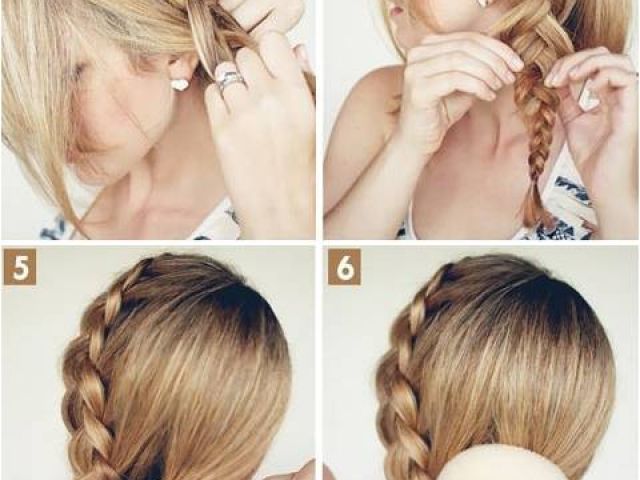 5

6