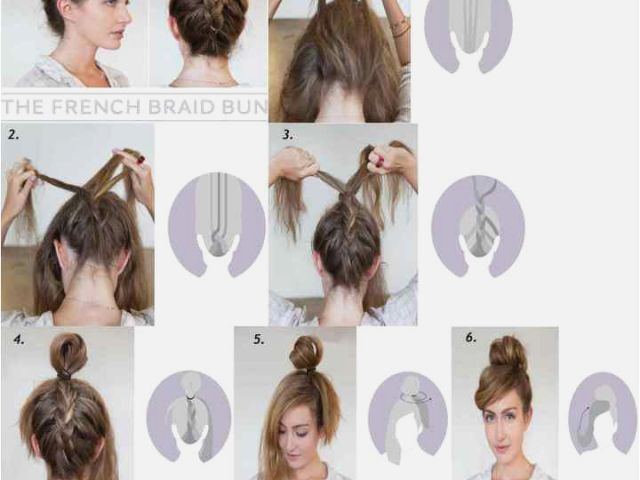 THE FRENCH BRAID BUN

2.

3.

4.

5.

6.