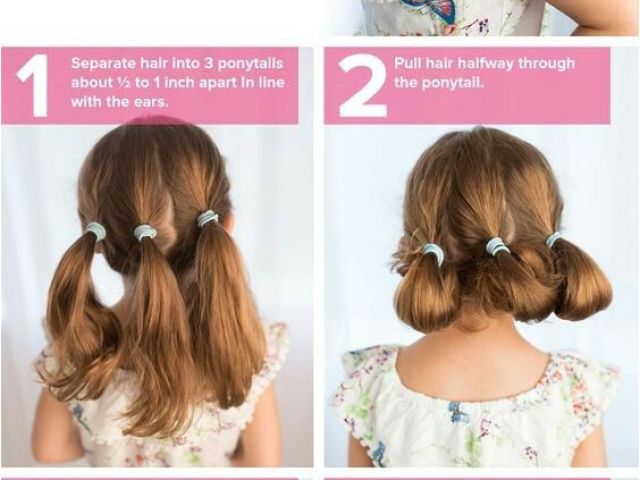 1 Separate hair into 3 ponytails about ½ to 1 inch apart in line with the ears.

2 Pull hair halfway through the ponytail.