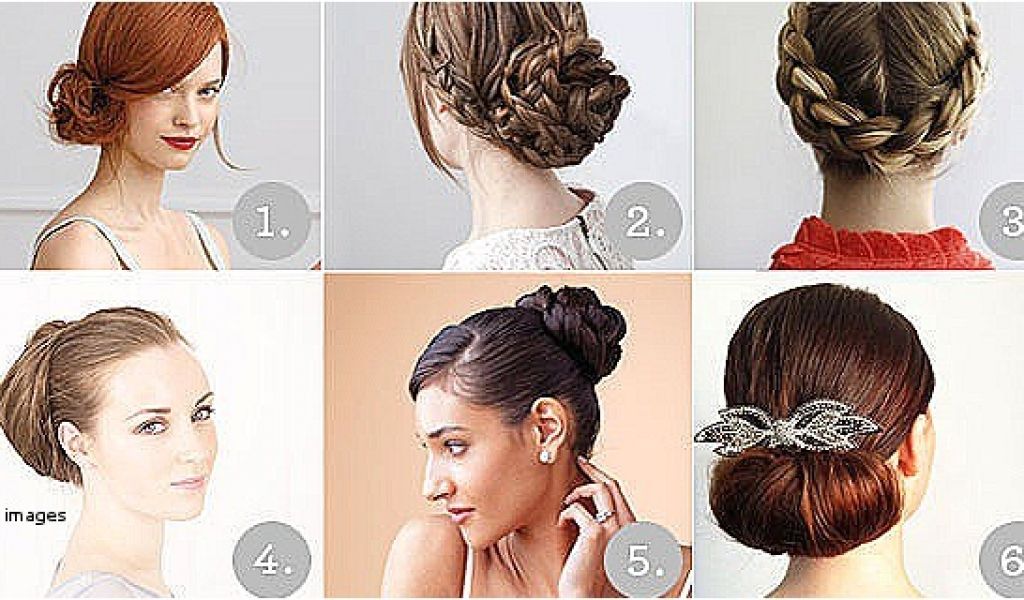 1.

2.

3

images

4.

5.

6