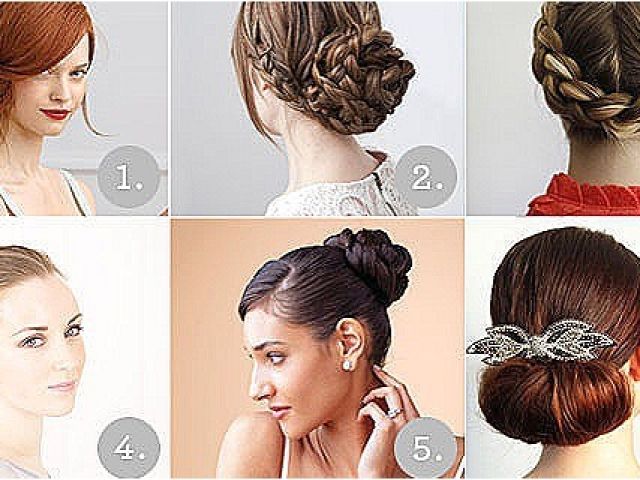 1.

2.

4.

5.