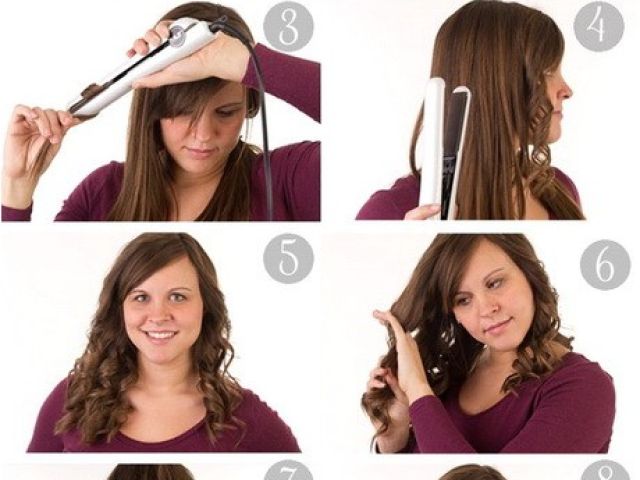 3

4

5

6

7

8