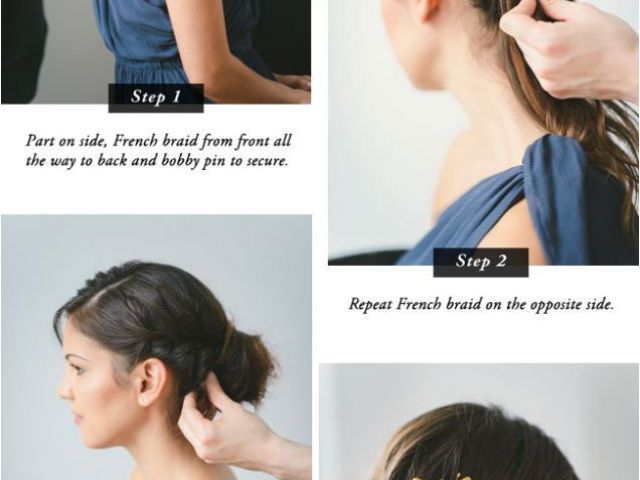 Step 1

Part on side, French braid from front all the way to back and bobby pin to secure.

Step 2

Repeat French braid on the opposite side.