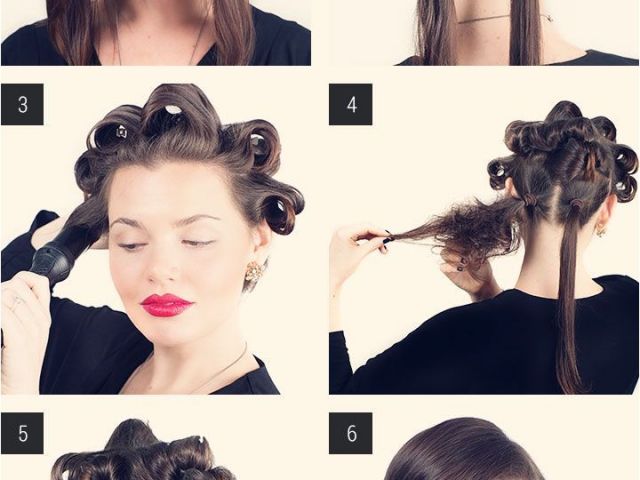 3

4

5

6