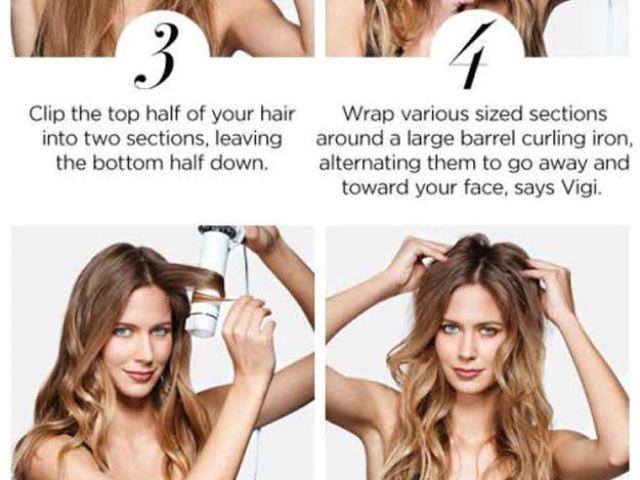 3

Clip the top half of your hair into two sections, leaving the bottom half down.

4

Wrap various sized sections around a large barrel curling iron, alternating them to go away and toward your face, says Vigi.