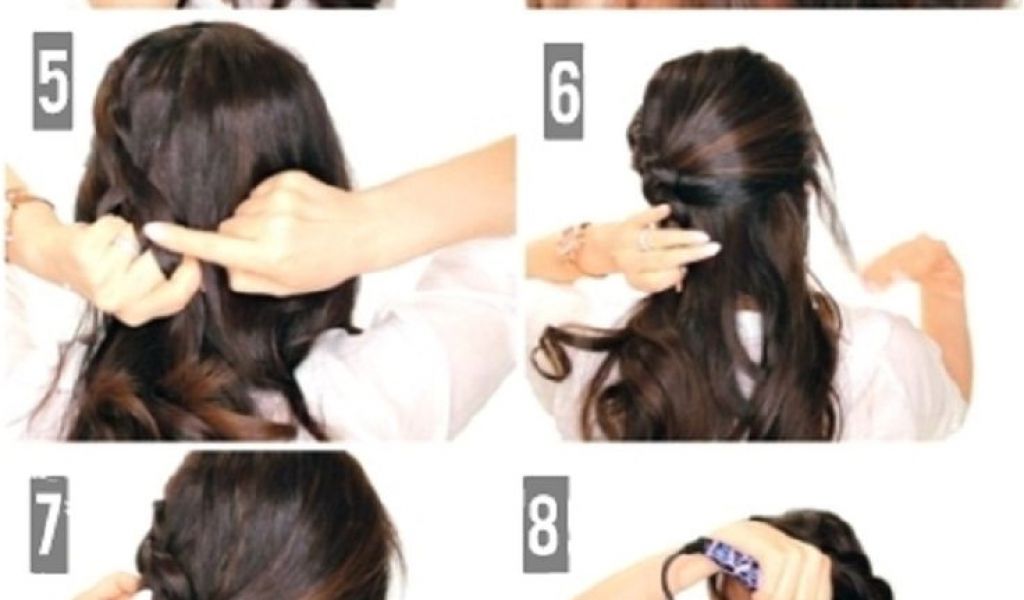 5

6

7

8