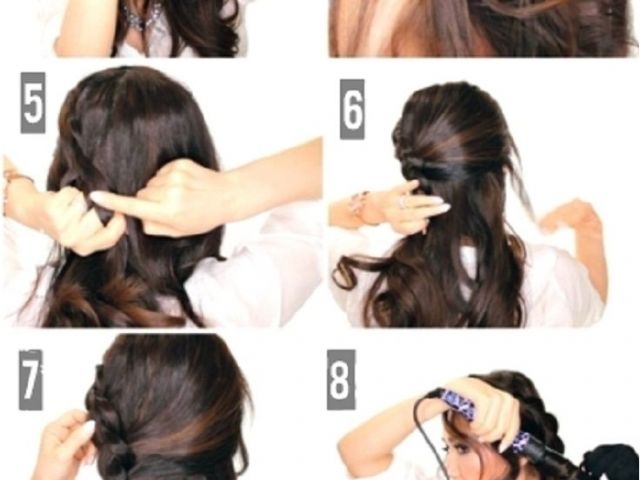 5

6

7

8