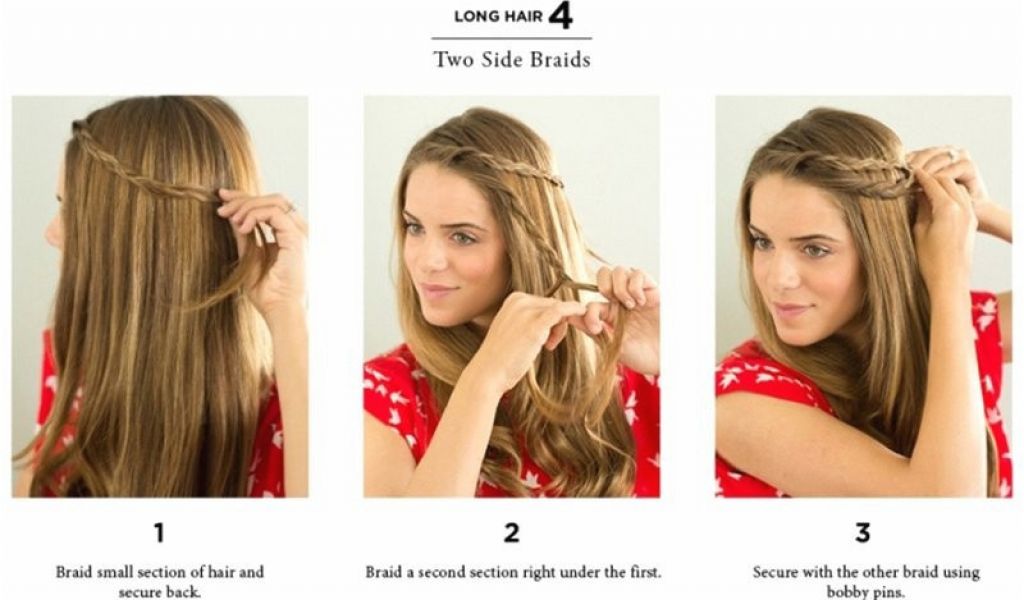 LONG HAIR 4

Two Side Braids

1

Braid small section of hair and secure back.

2

Braid a second section right under the first.

3

Secure with the other braid using bobby pins.