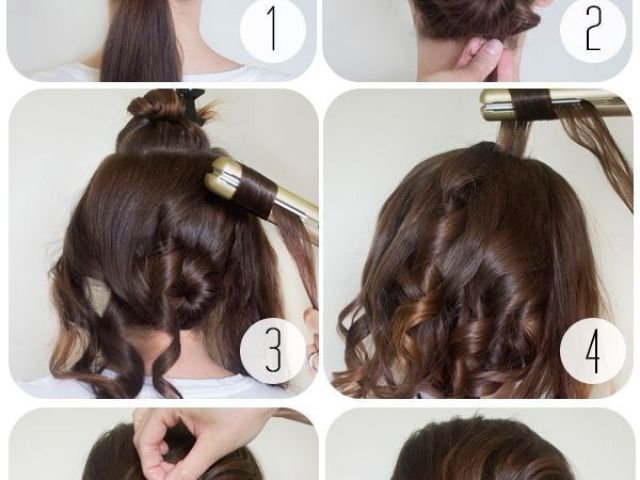 1

2

3

4