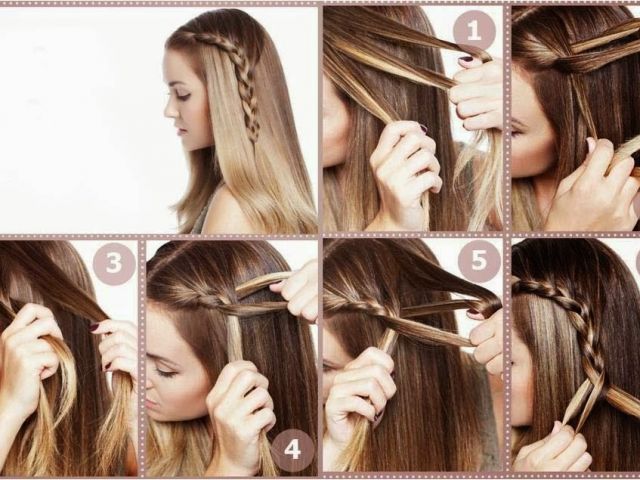 1

3

4

5