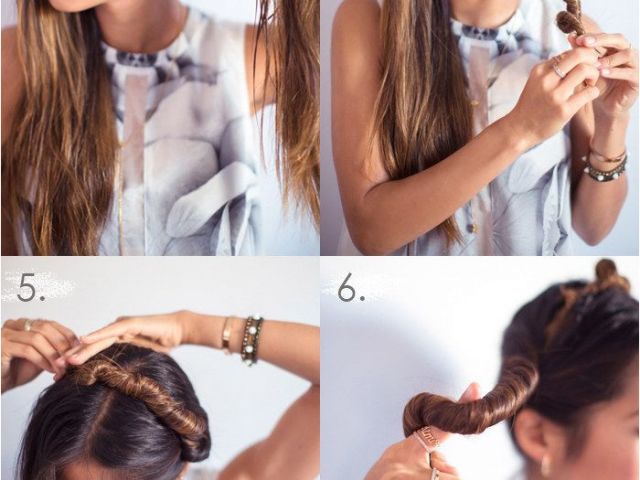 5.

6.