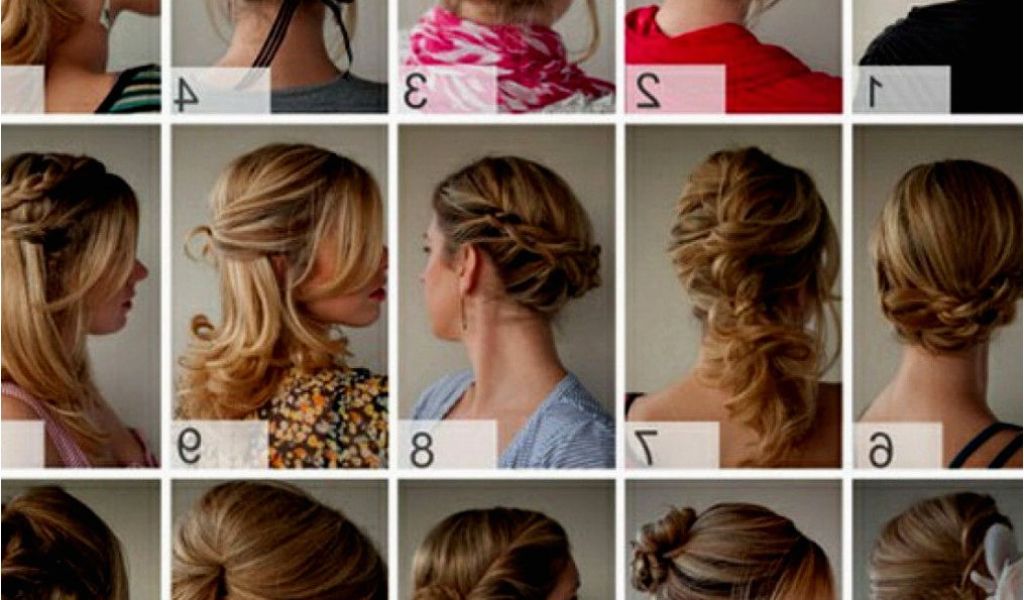 4
3
2
1
9
8
7
6