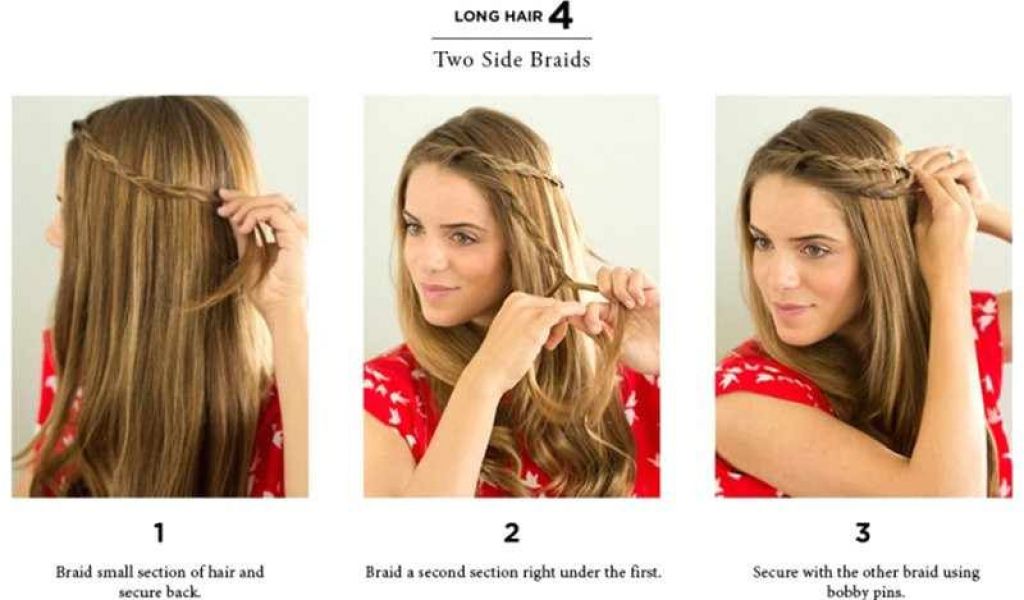 LONG HAIR 4

Two Side Braids

1

Braid small section of hair and secure back.

2

Braid a second section right under the first.

3

Secure with the other braid using bobby pins.